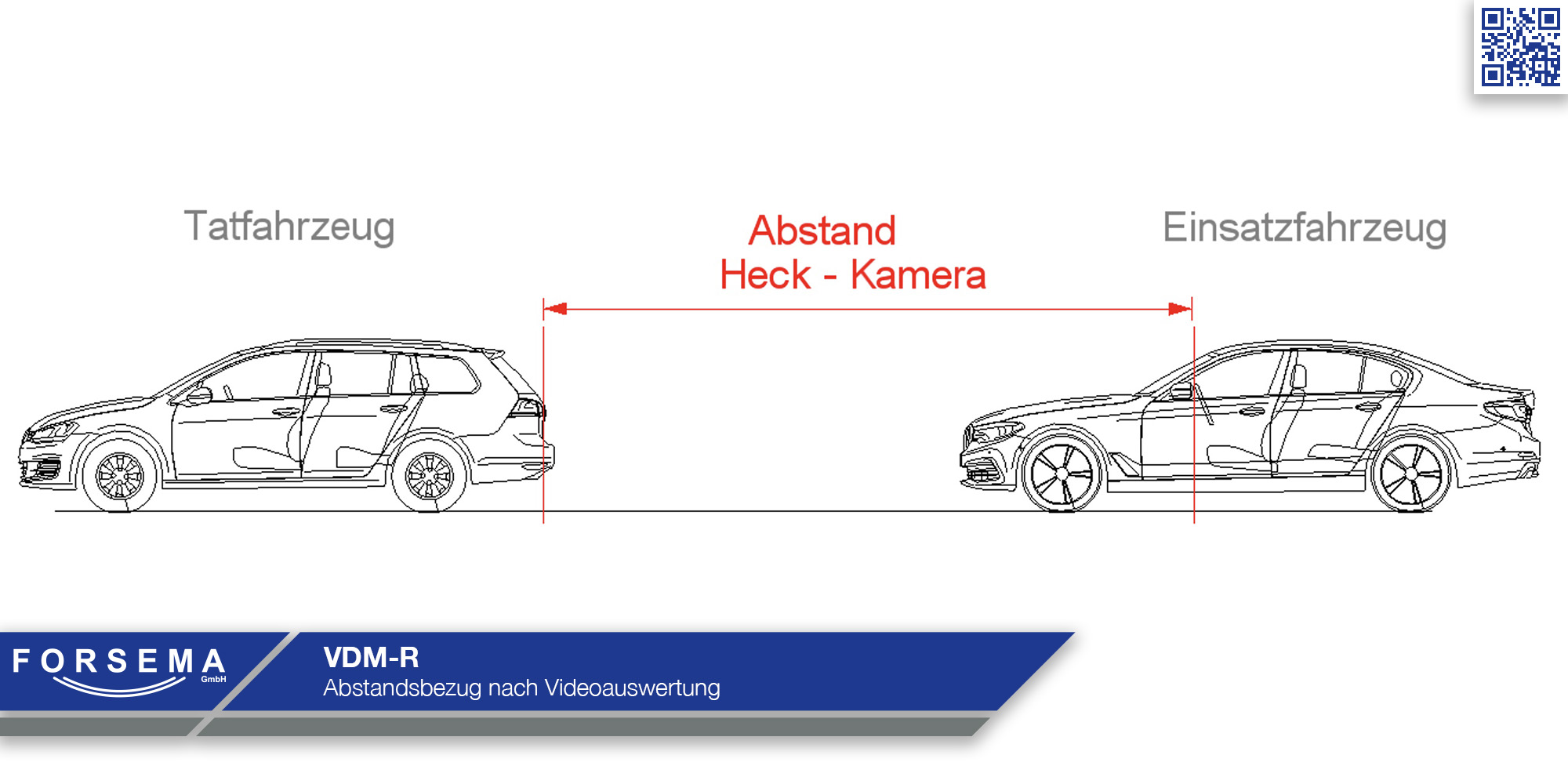 Tatfahrzeug

Abstand
Heck - Kamera

Einsatzfahrzeug

FORSEMA GmbH

VDM-R
Abstandsbezug nach Videoauswertung